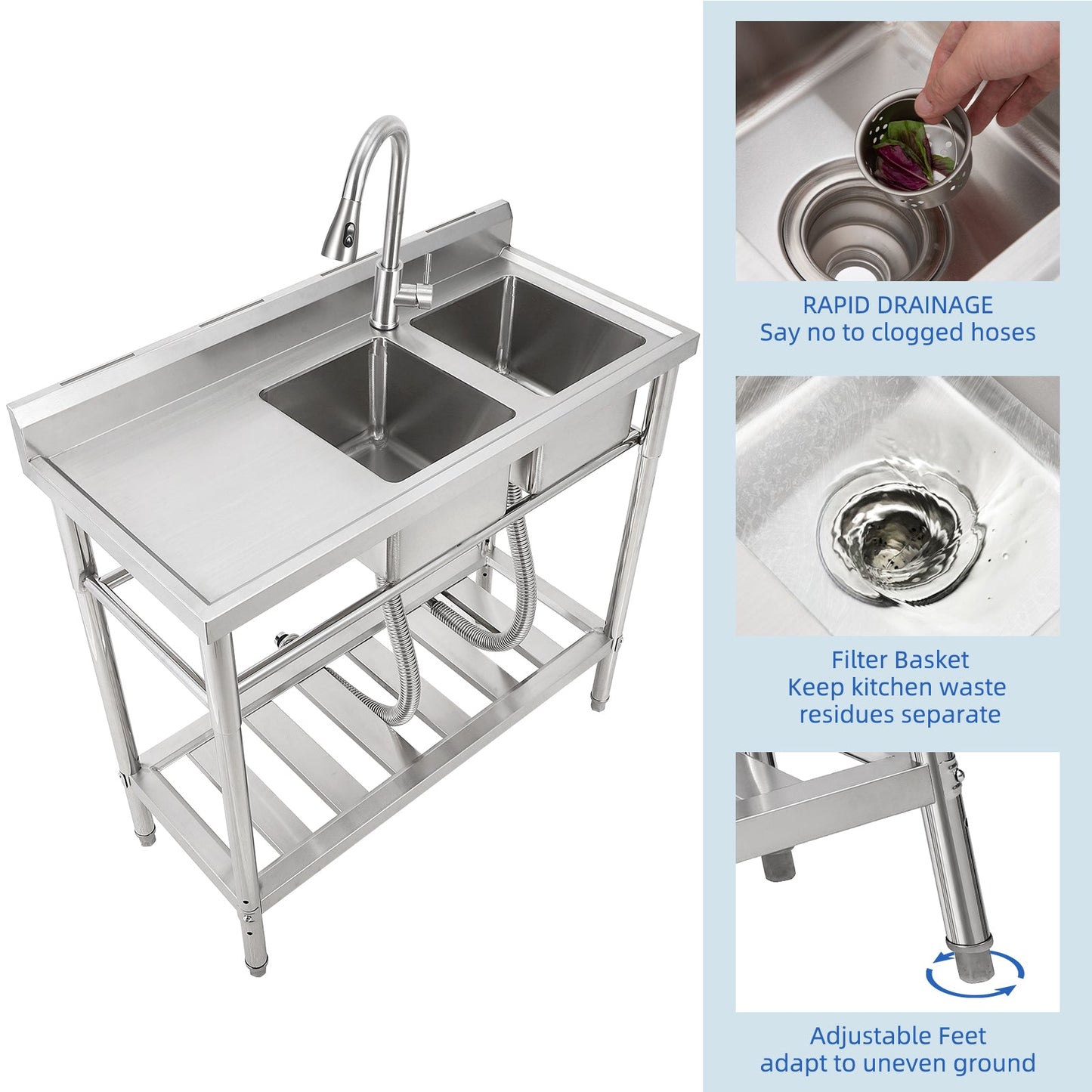 RAPID DRAINAGE
Say no to clogged hoses

Filter Basket
Keep kitchen waste residues separate

Adjustable Feet
adapt to uneven ground