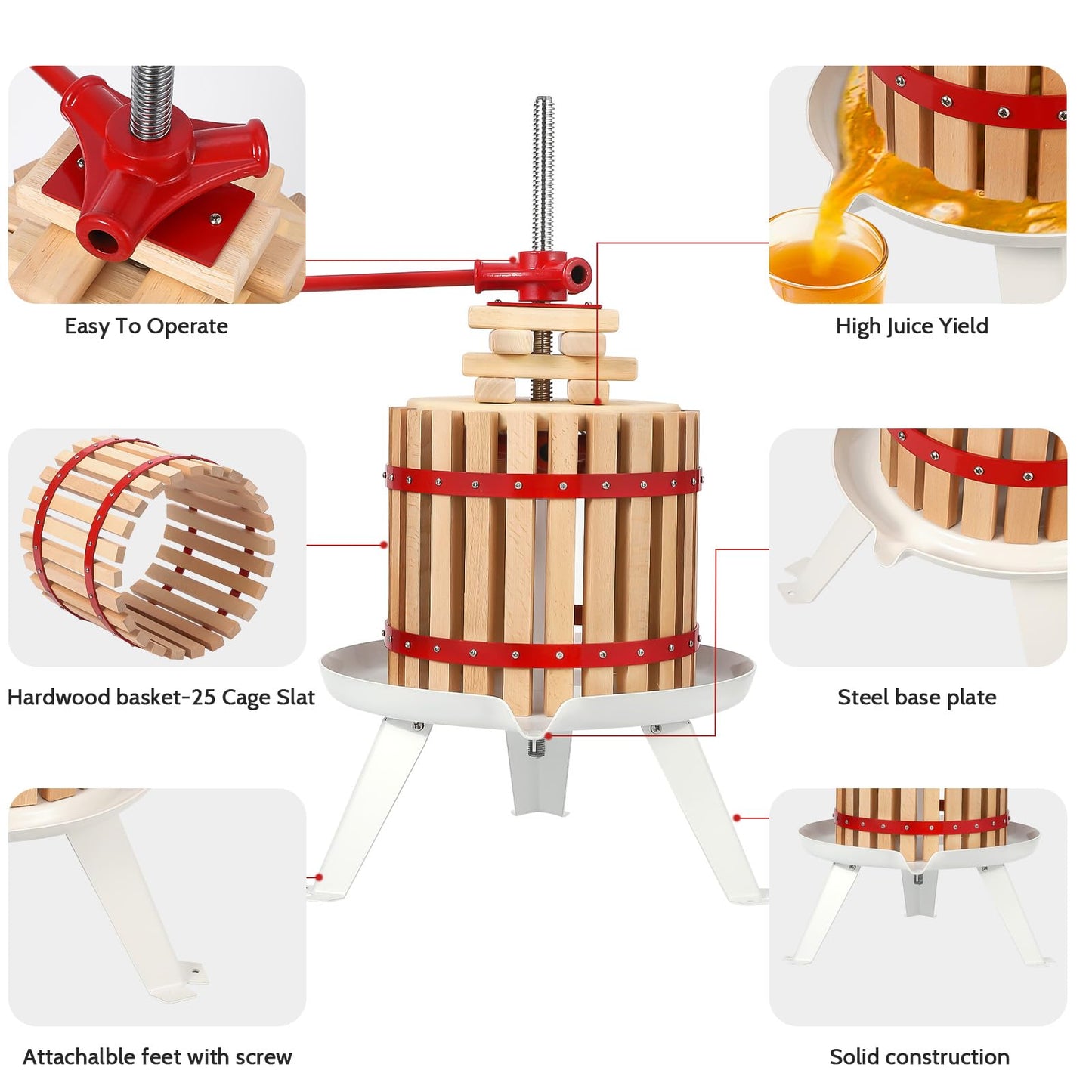 Easy To Operate

High Juice Yield

Hardwood basket-25 Cage Slat

Steel base plate

Attachalble feet with screw

Solid construction