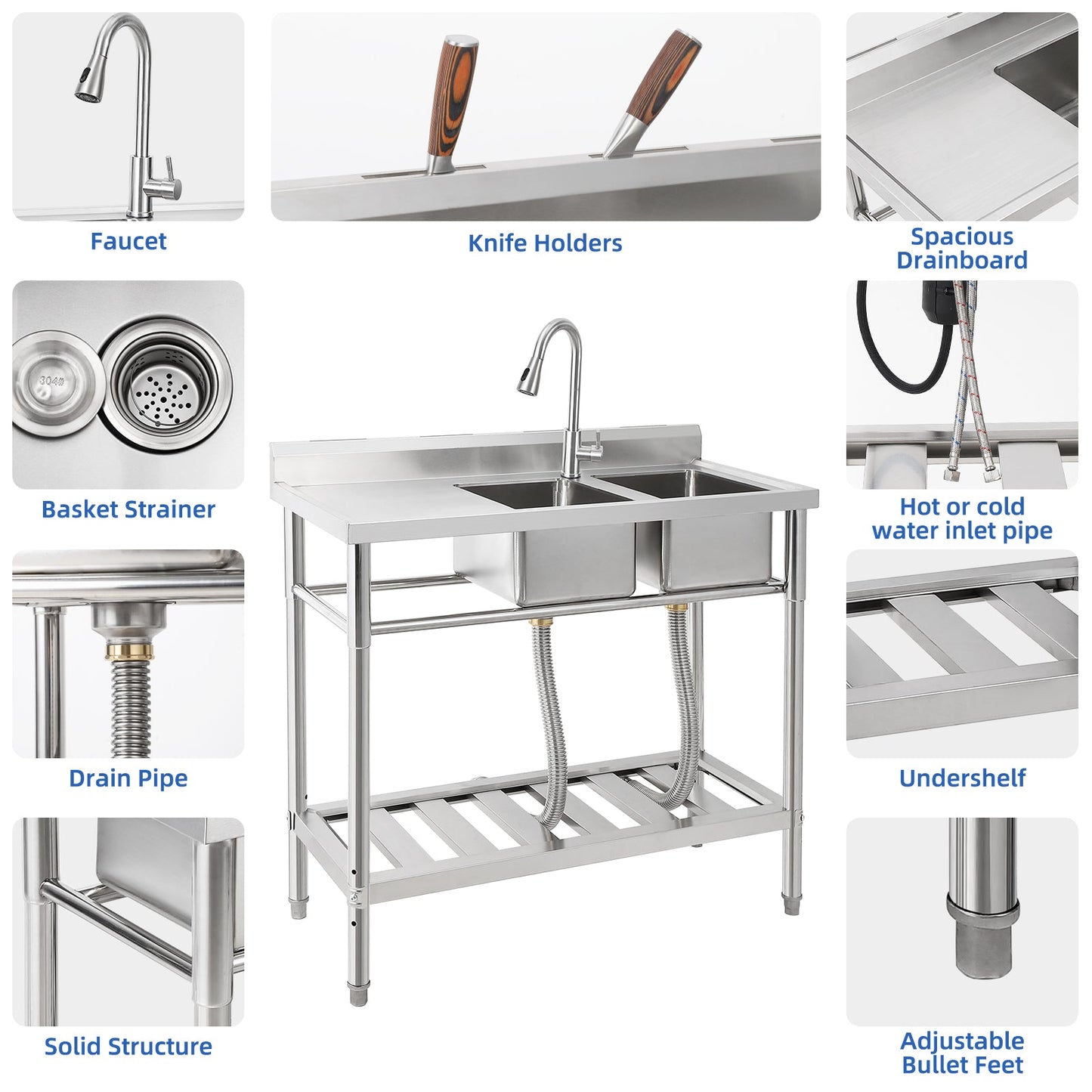 Faucet

Knife Holders

Spacious Drainboard

304#

Basket Strainer

Hot or cold water inlet pipe

Drain Pipe

Undershelf

Solid Structure

Adjustable Bullet Feet