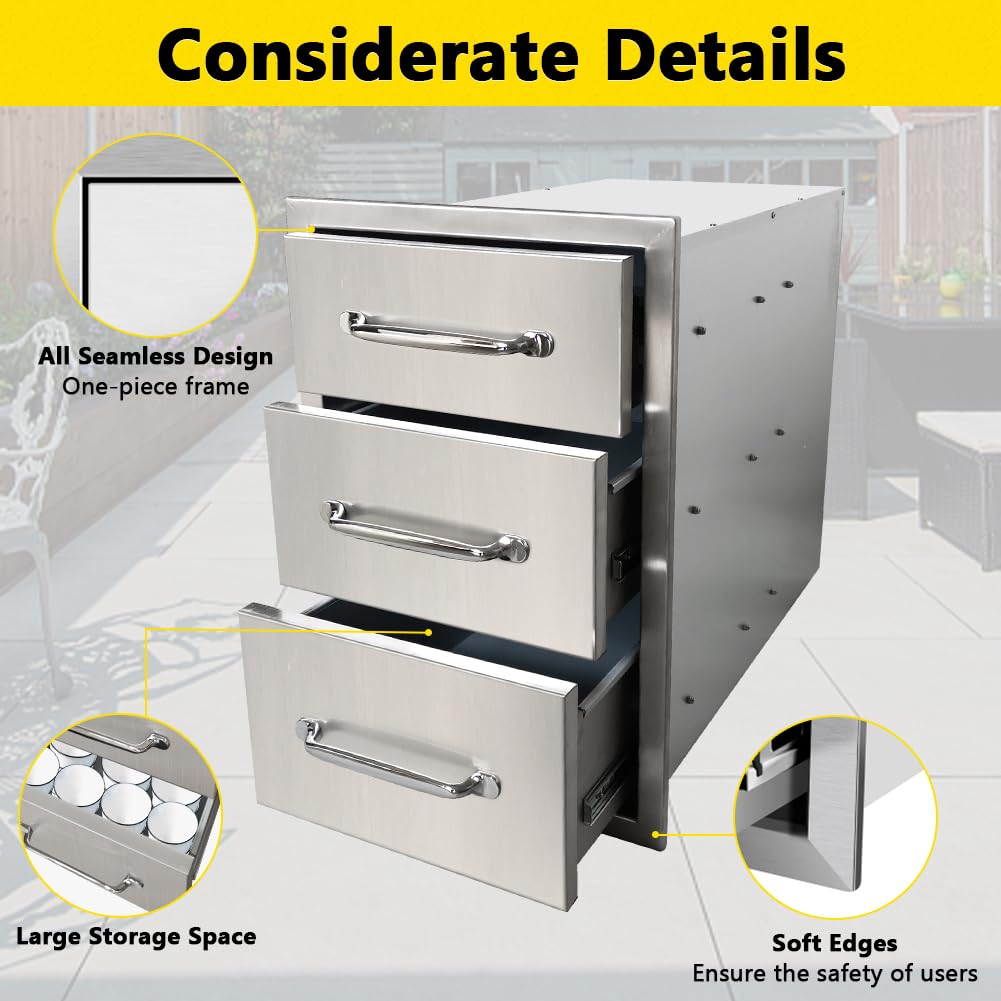 Considerate Details

All Seamless Design
One-piece frame

Large Storage Space

Soft Edges
Ensure the safety of users