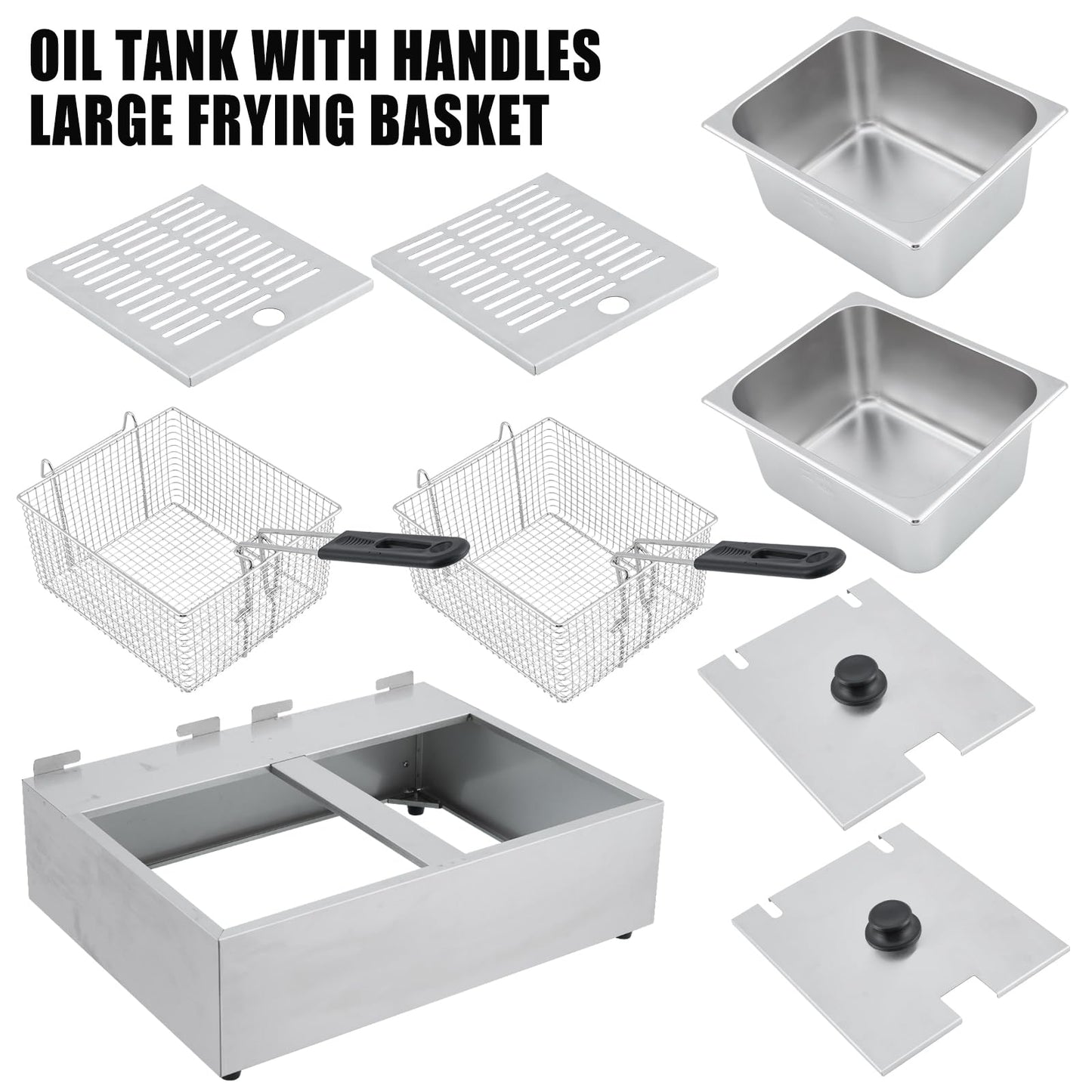 OIL TANK WITH HANDLES
LARGE FRYING BASKET