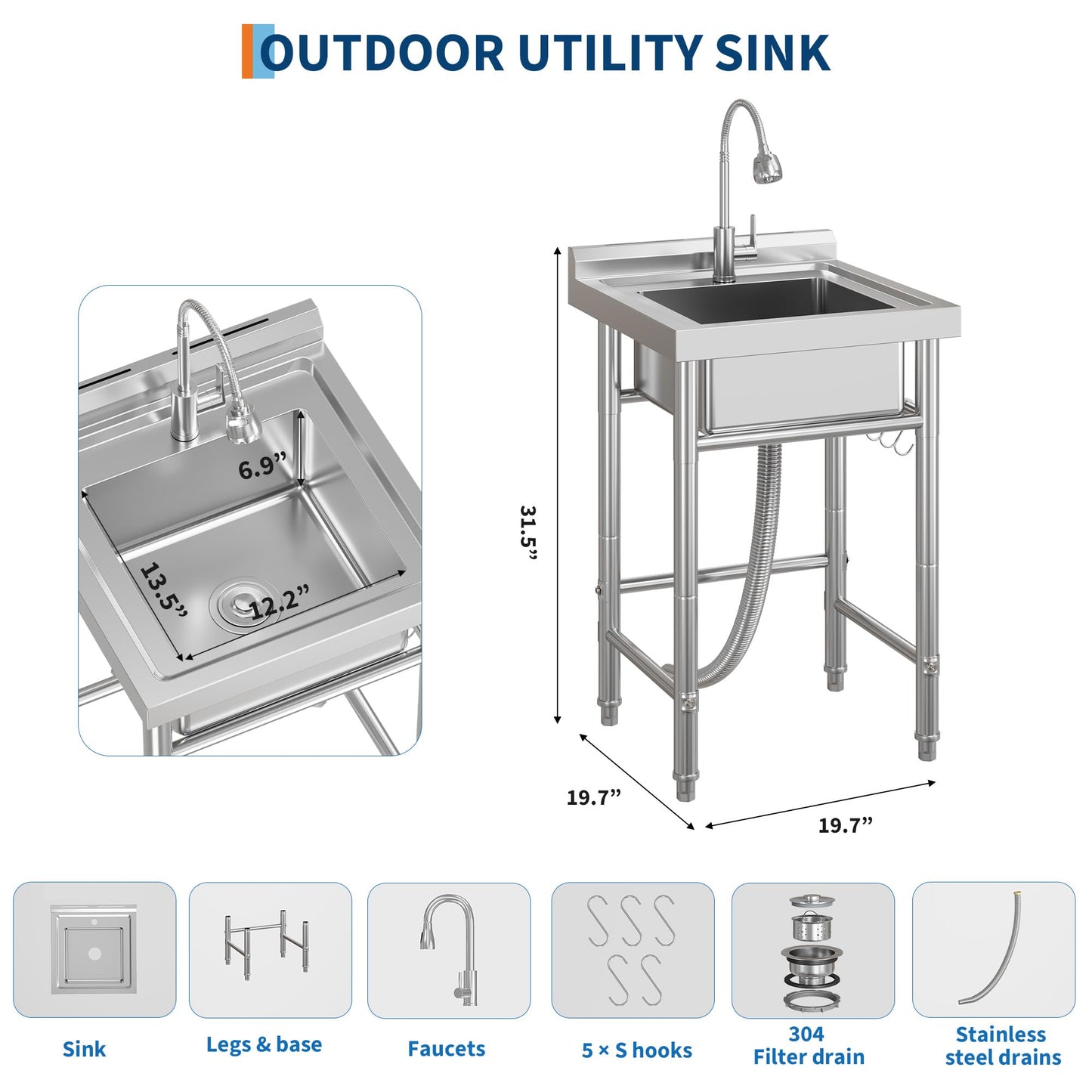 OUTDOOR UTILITY SINK

6.9”

13.5”

12.2”

31.5”

19.7”

19.7”

Sink

Legs & base

Faucets

5 × S hooks

304 Filter drain

Stainless steel drains