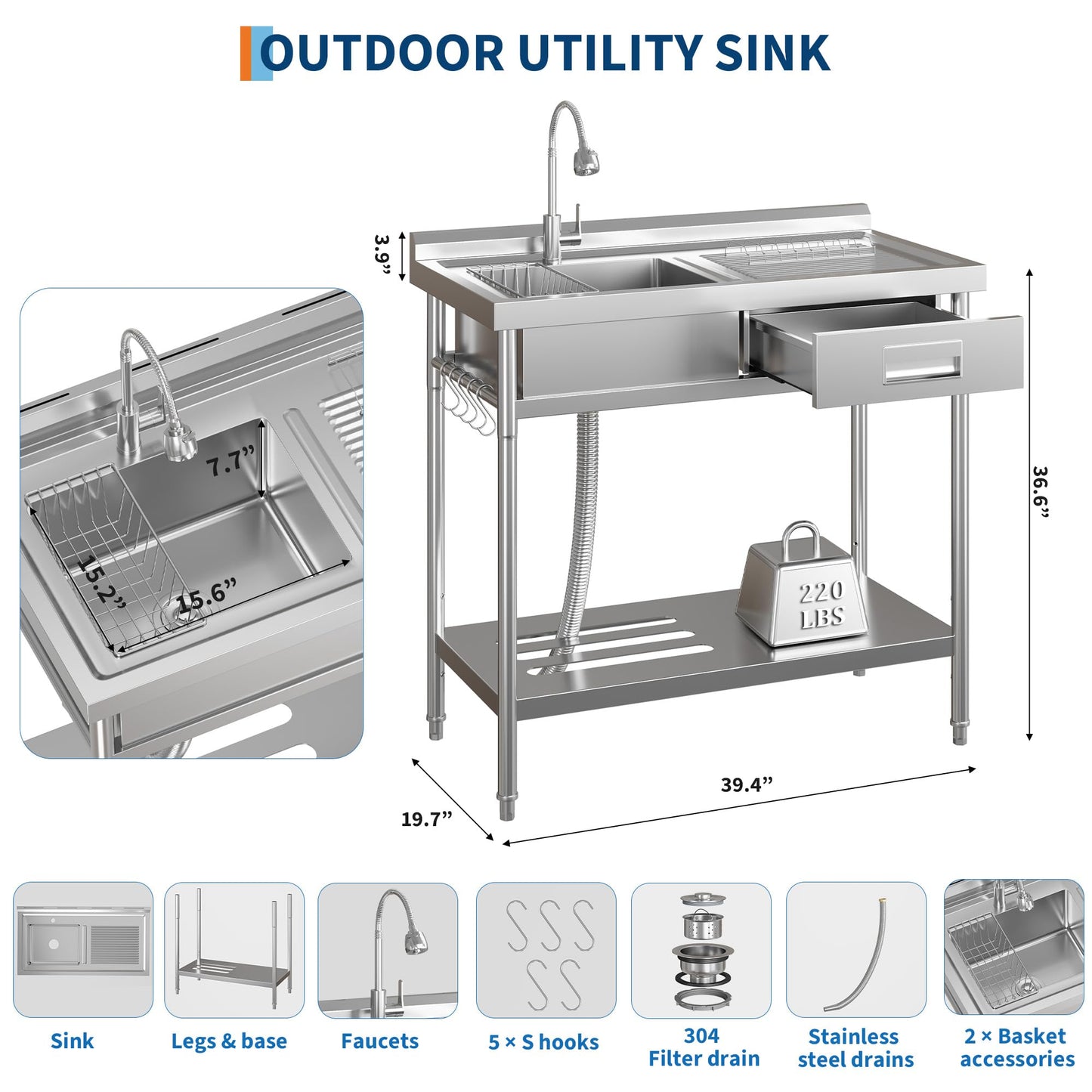 OUTDOOR UTILITY SINK

7.7”

15.2”

15.6”

3.9”

36.6”

220 LBS

39.4”

19.7”

Sink

Legs & base

Faucets

5 × S hooks

304 Filter drain

Stainless steel drains

2 × Basket accessories