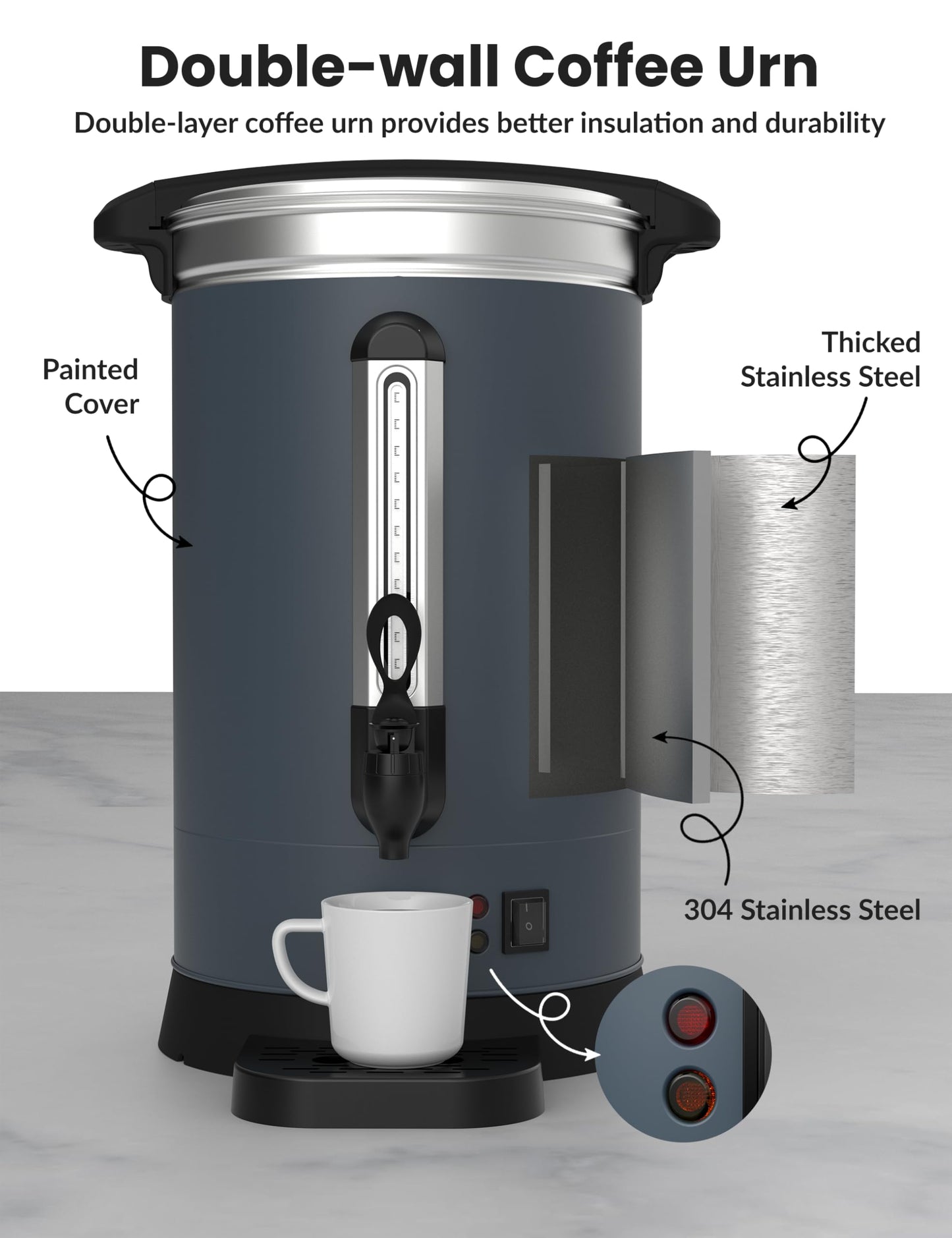 Double-wall Coffee Urn

Double-layer coffee urn provides better insulation and durability

Painted Cover

Thicked Stainless Steel

304 Stainless Steel