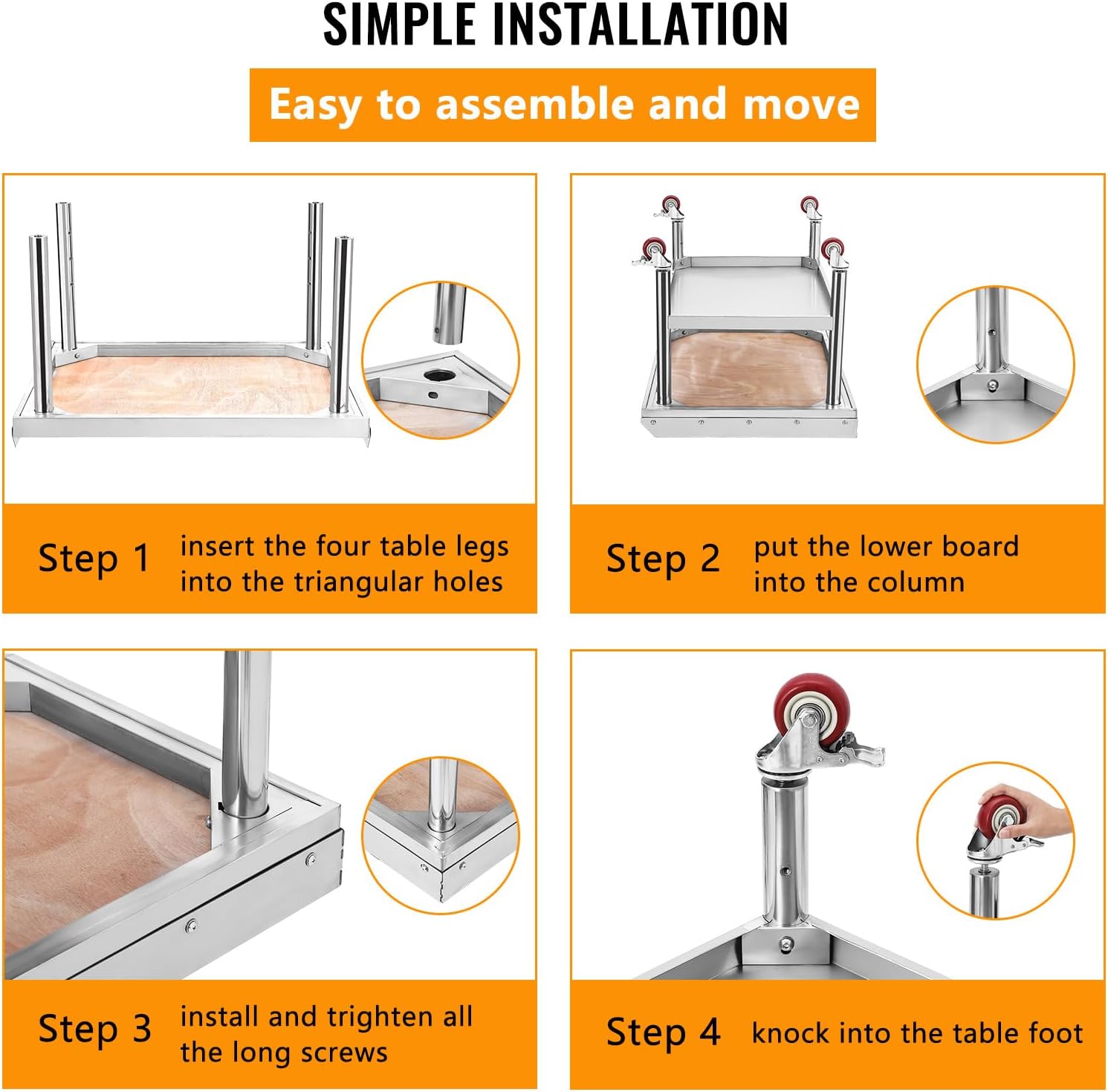 SIMPLE INSTALLATION

Easy to assemble and move

Step 1 insert the four table legs into the triangular holes

Step 2 put the lower board into the column

Step 3 install and trighten all the long screws

Step 4 knock into the table foot