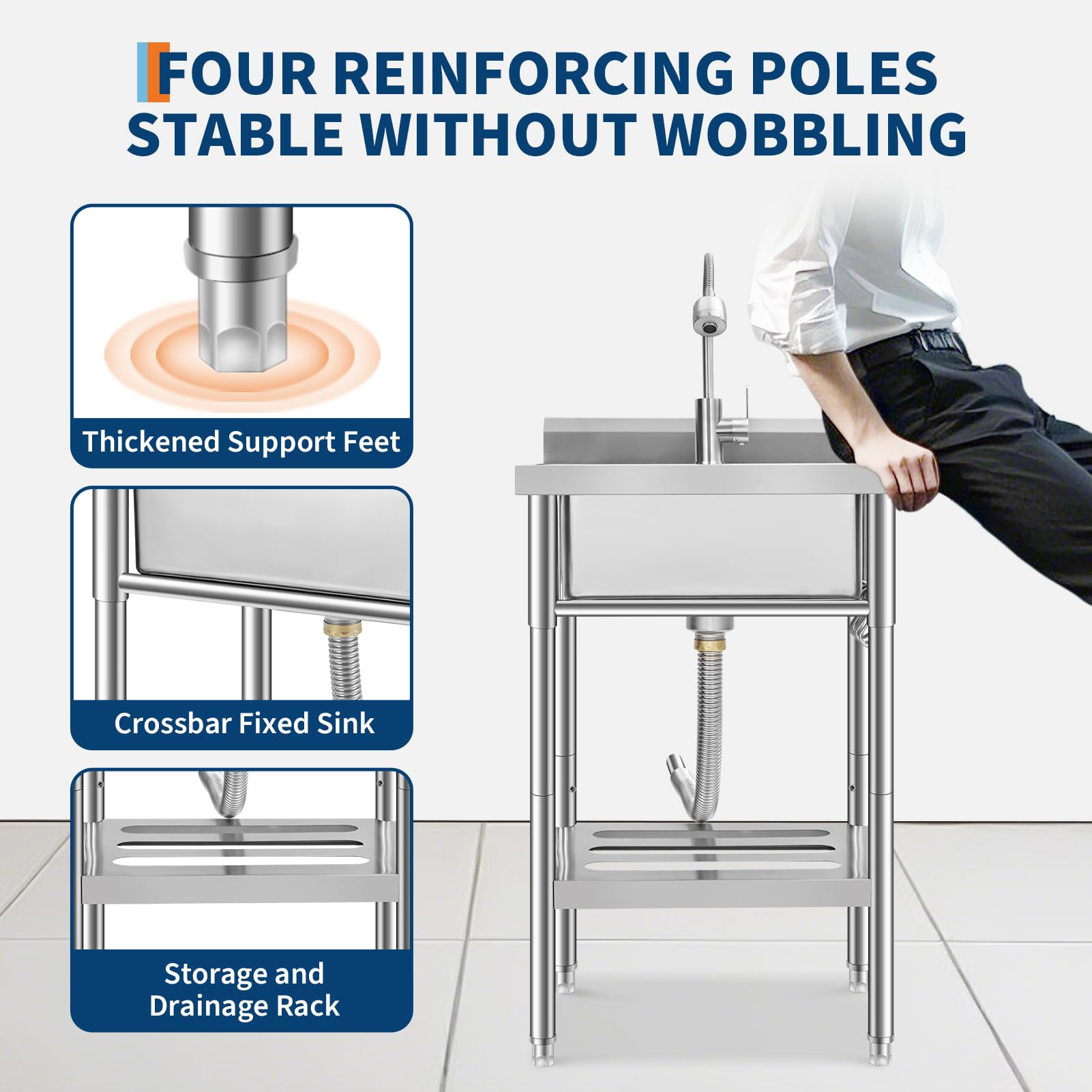 FOUR REINFORCING POLES STABLE WITHOUT WOBBLING

Thickened Support Feet

Crossbar Fixed Sink

Storage and Drainage Rack