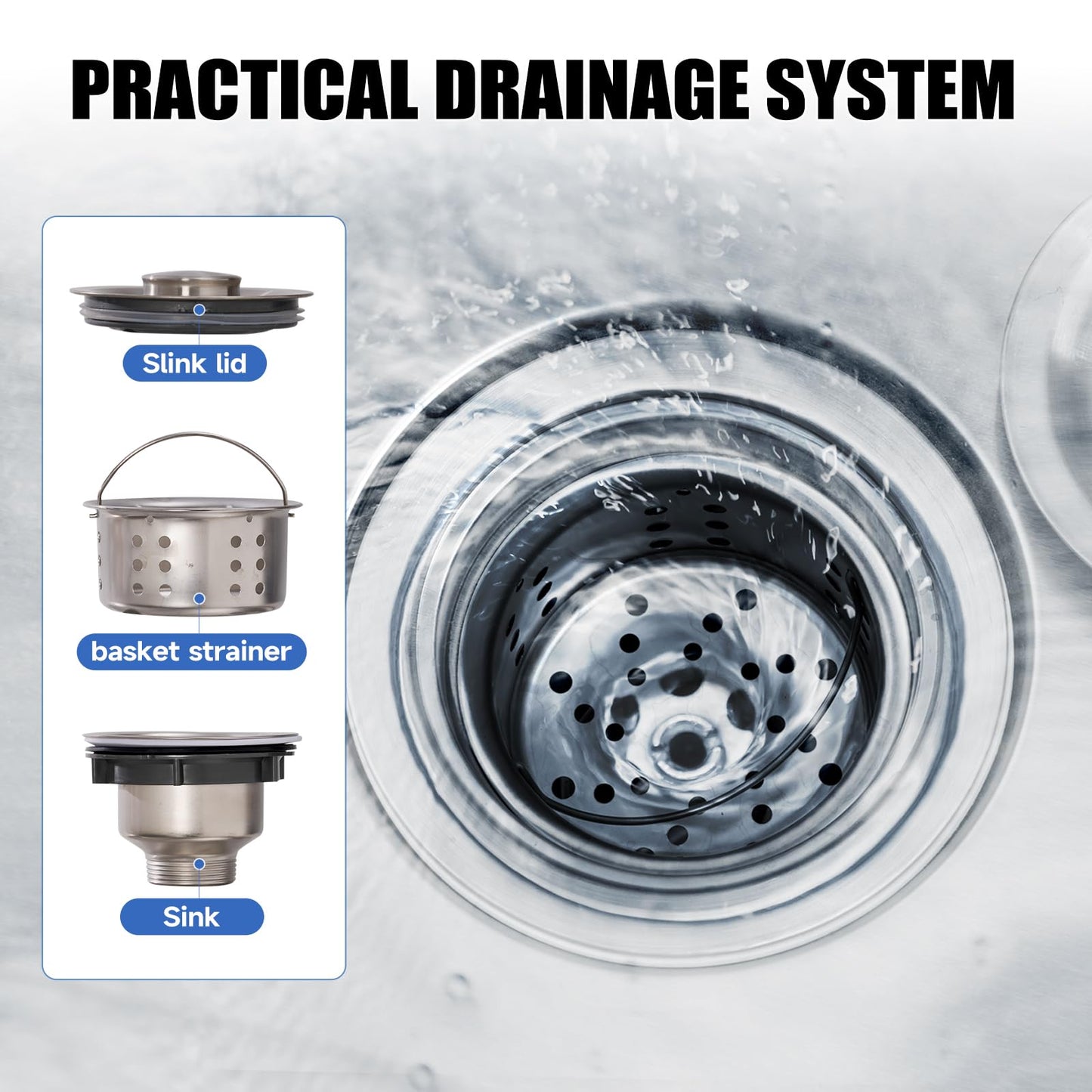 PRACTICAL DRAINAGE SYSTEM

Slink lid

basket strainer

Sink