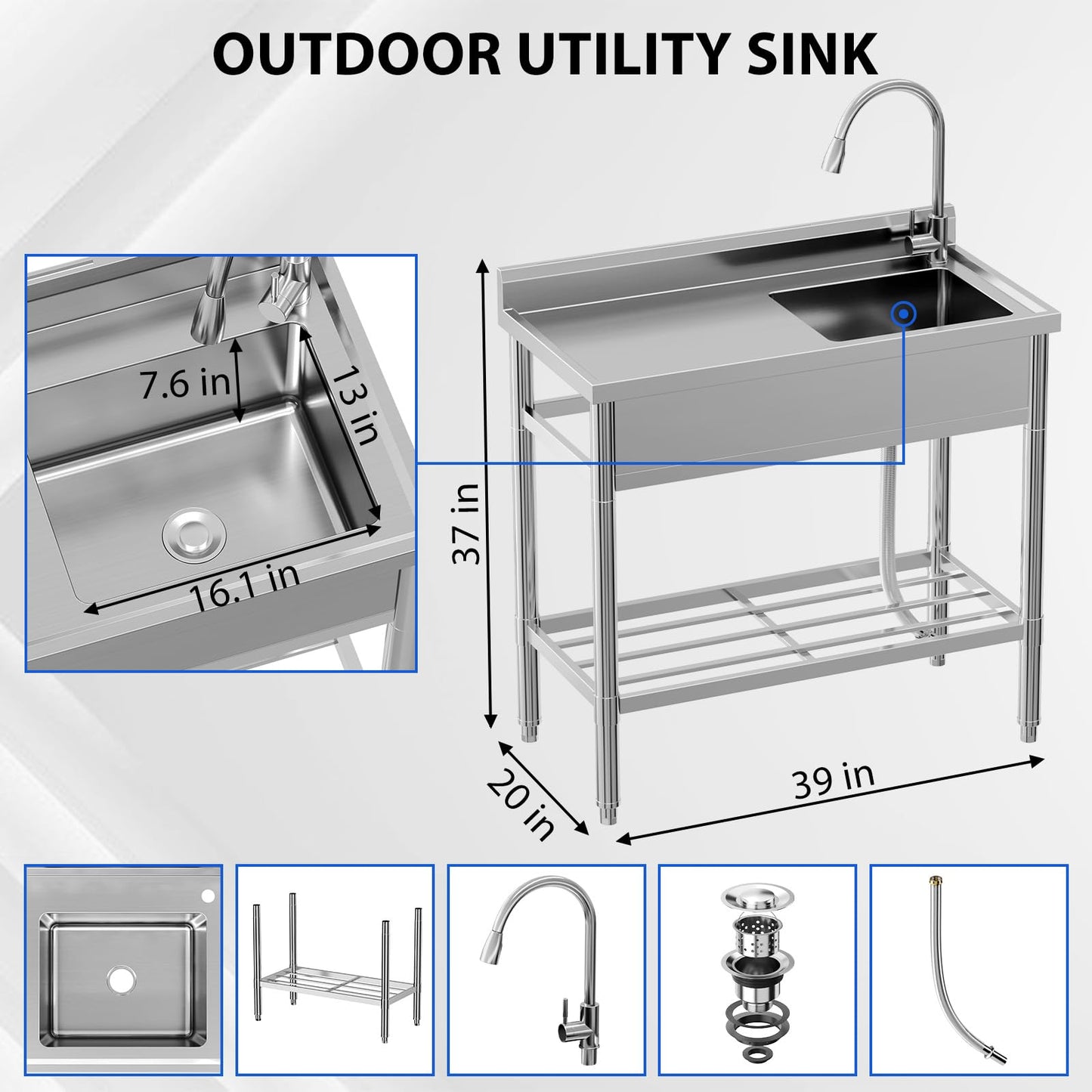 OUTDOOR UTILITY SINK

7.6 in
13 in
16.1 in

37 in
20 in
39 in