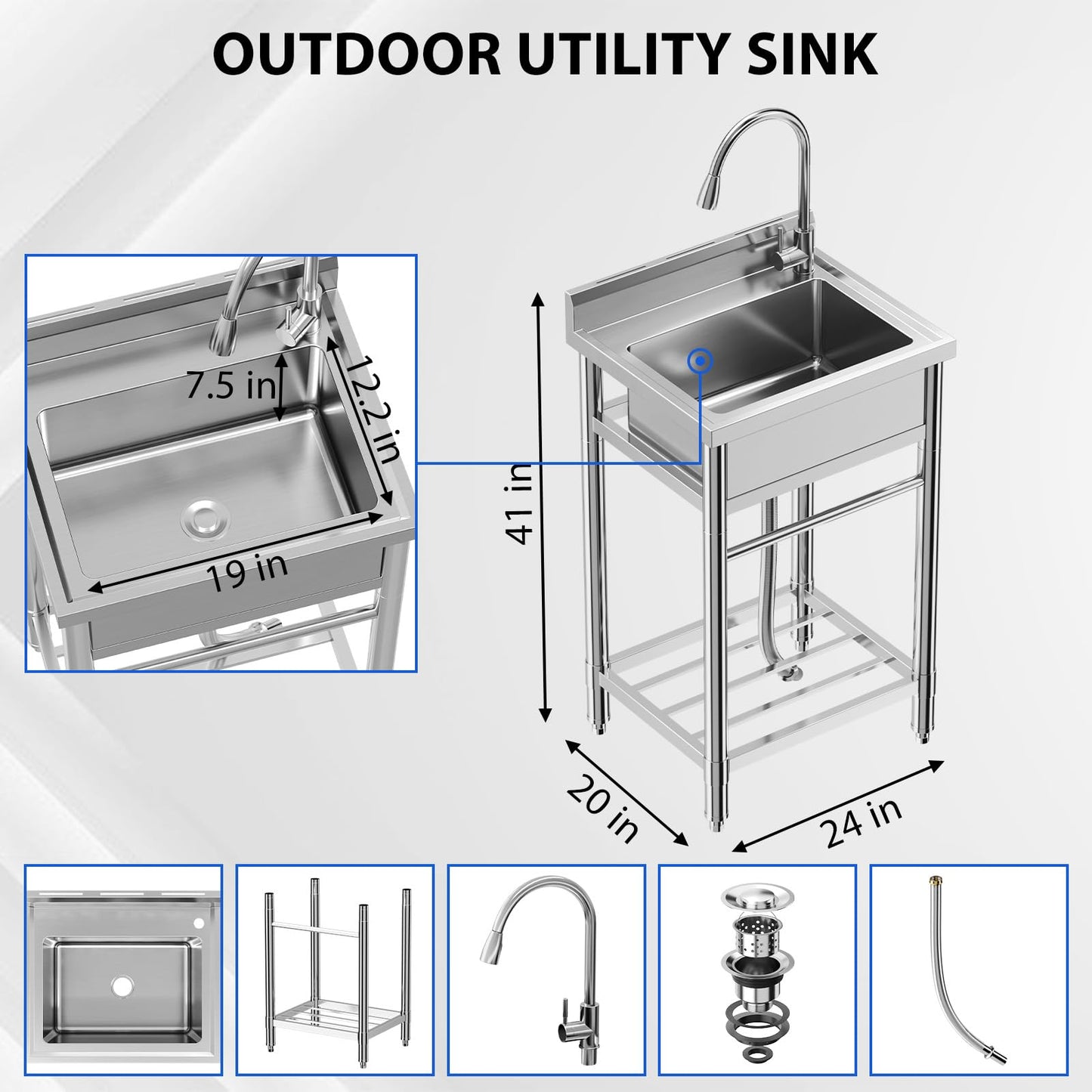 OUTDOOR UTILITY SINK

7.5 in

12.2 in

19 in

41 in

20 in

24 in