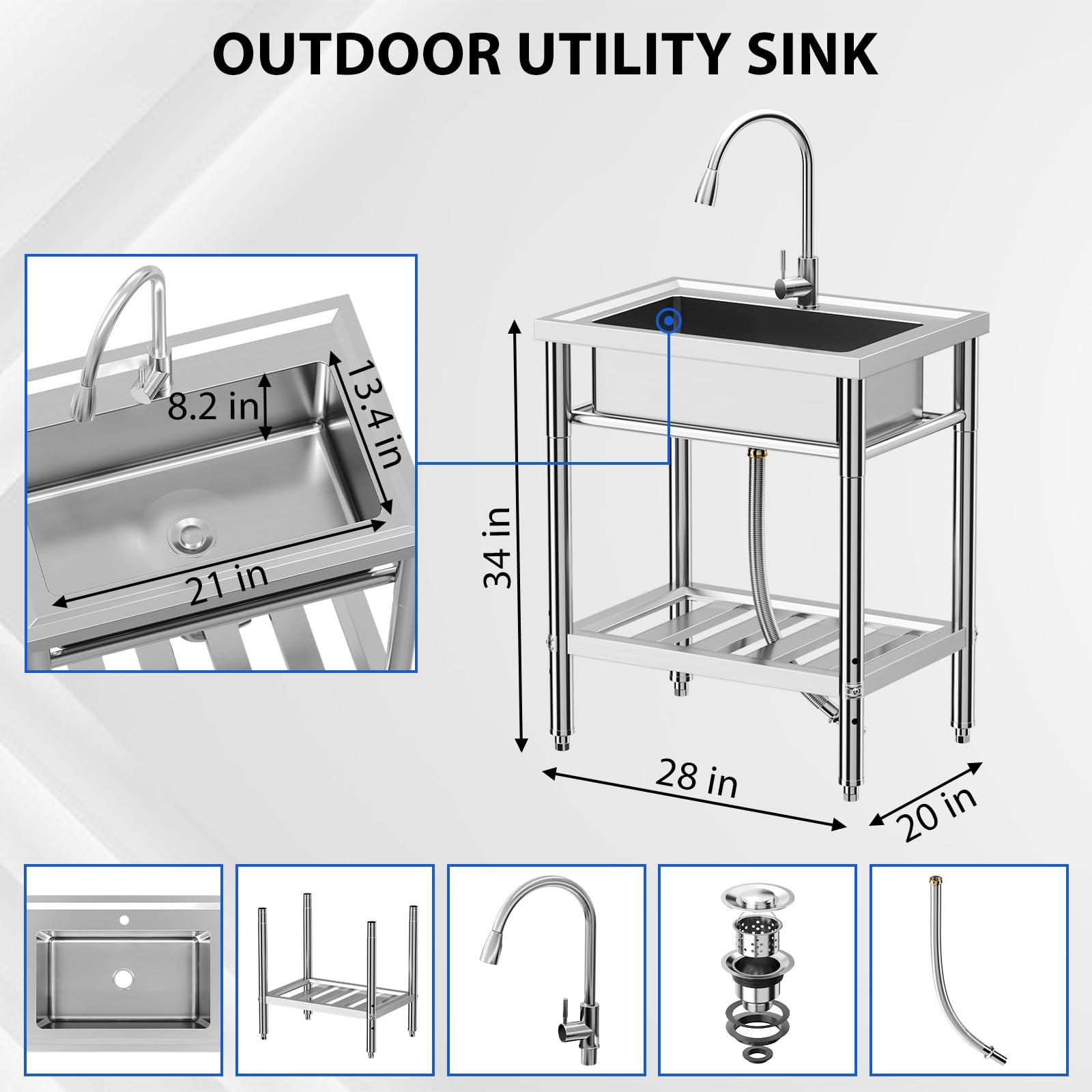 OUTDOOR UTILITY SINK

8.2 in
13.4 in
21 in

34 in
28 in
20 in