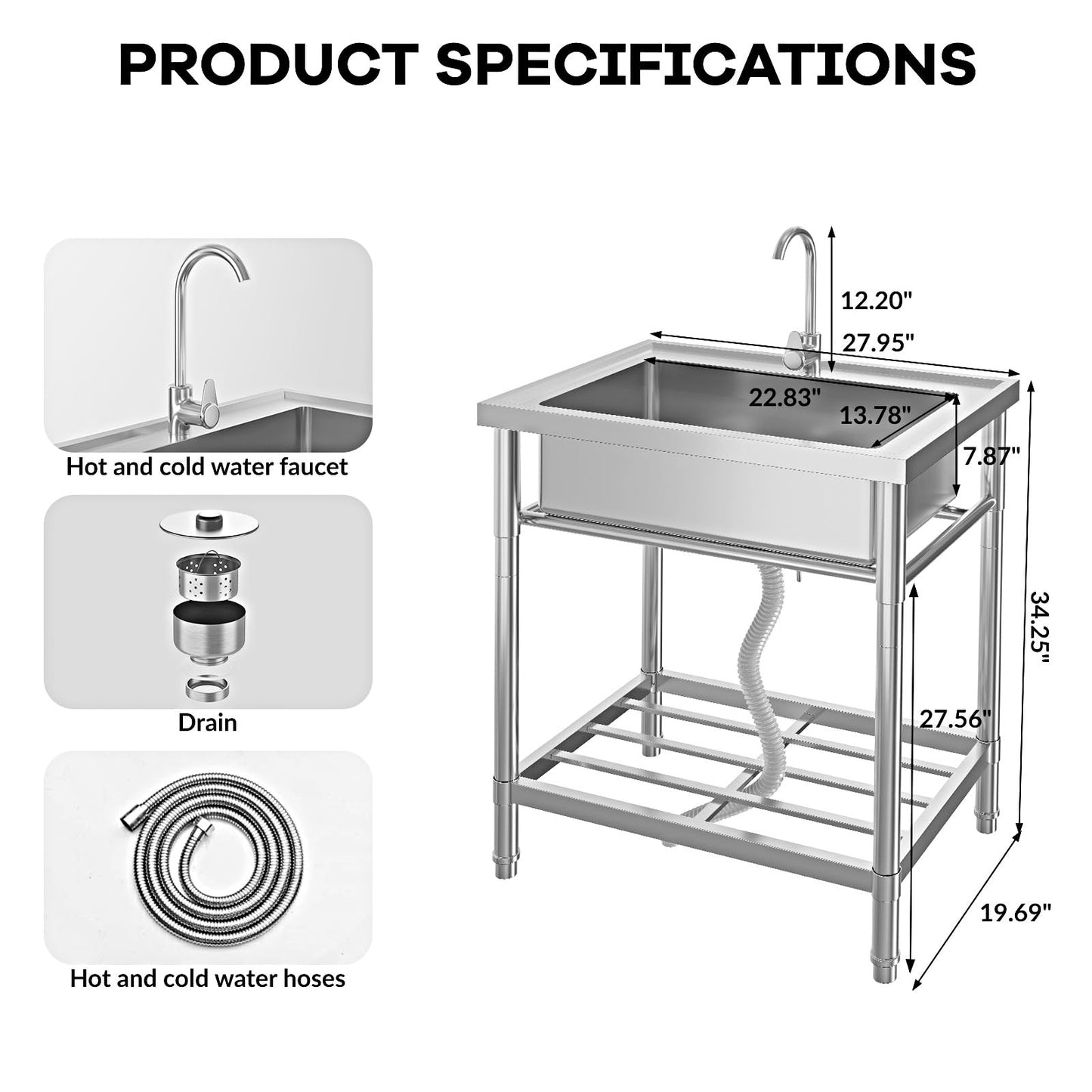 PRODUCT SPECIFICATIONS

Hot and cold water faucet

Drain

Hot and cold water hoses

12.20"

27.95"

22.83"

13.78"

7.87"

34.25"

27.56"

19.69"