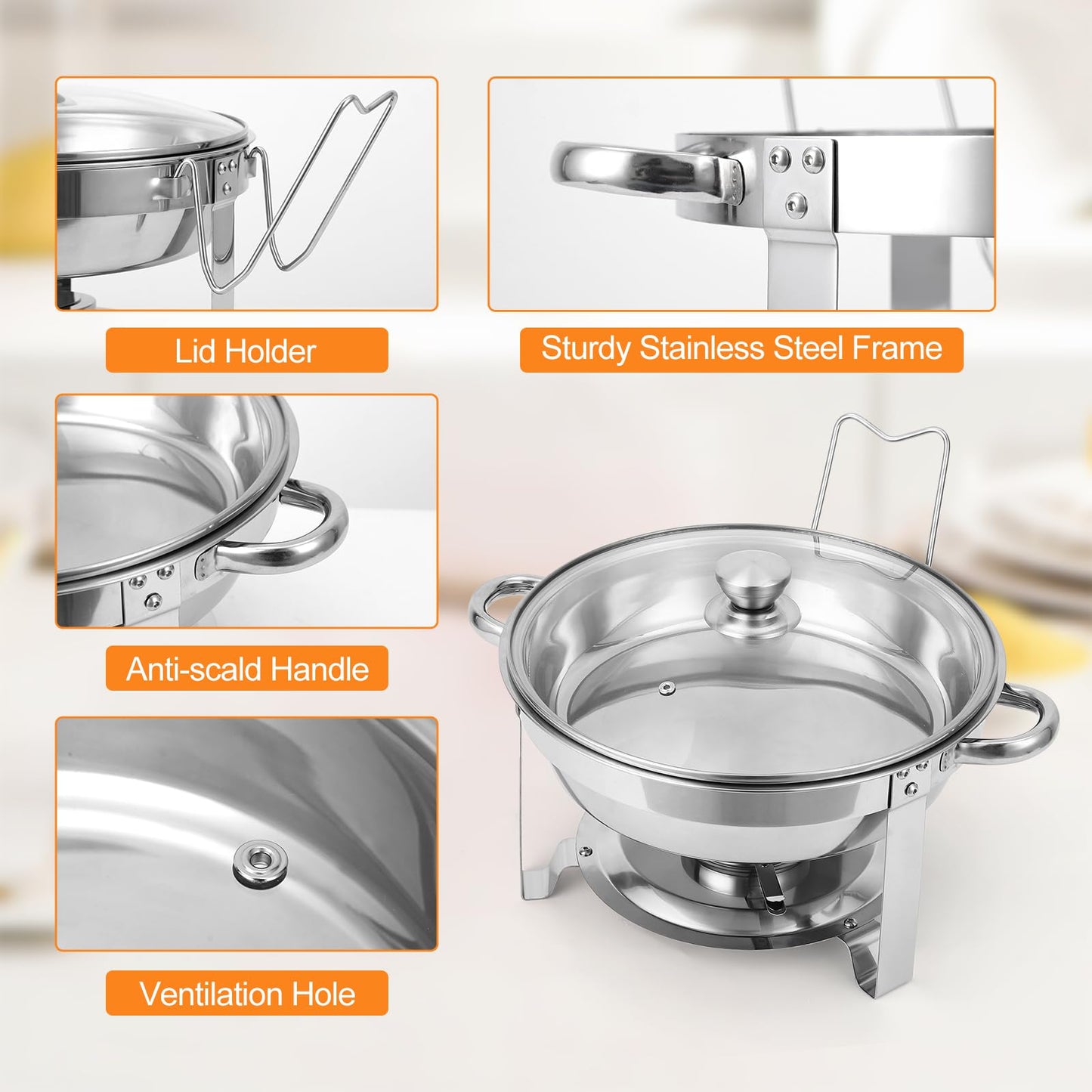 Lid Holder

Sturdy Stainless Steel Frame

Anti-scald Handle

Ventilation Hole