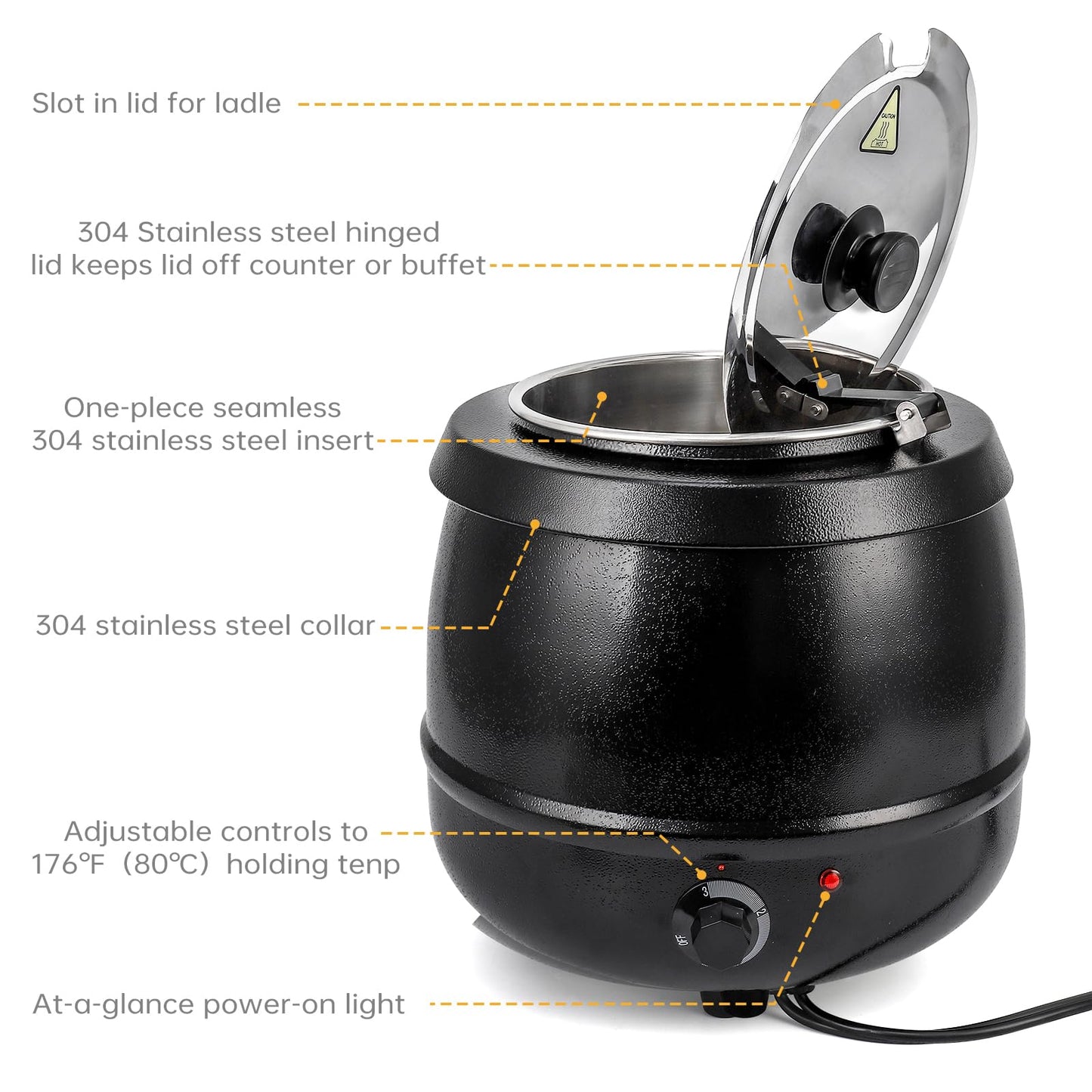 Slot in lid for ladle

CAUTION
HOT

304 Stainless steel hinged lid keeps lid off counter or buffet

One-plece seamless 304 stainless steel insert

304 stainless steel collar

Adjustable controls to 176℉（80℃）holding tenp

3
2
OFF

At-a-glance power-on light