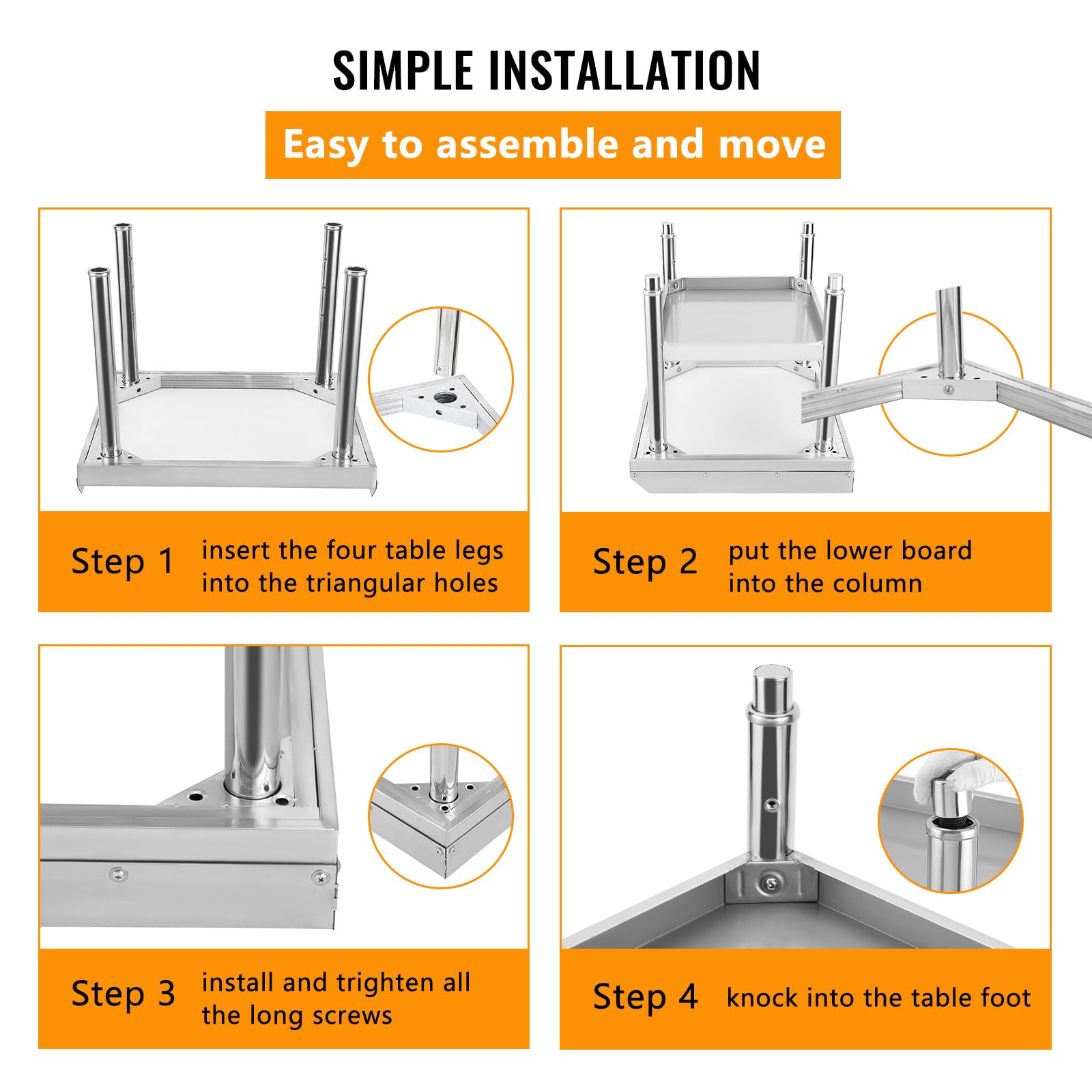 SIMPLE INSTALLATION

Easy to assemble and move

Step 1 insert the four table legs into the triangular holes

Step 2 put the lower board into the column

Step 3 install and trighten all the long screws

Step 4 knock into the table foot